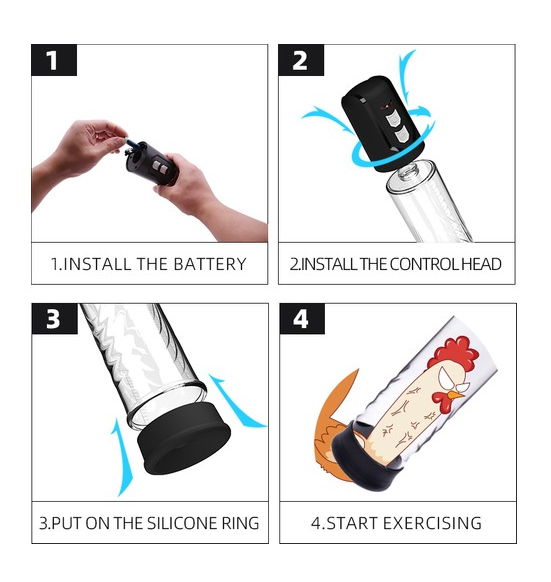 1

1.INSTALL THE BATTERY

2

2.INSTALL THE CONTROL HEAD

3

3.PUT ON THE SILICONE RING

4

4.START EXERCISING